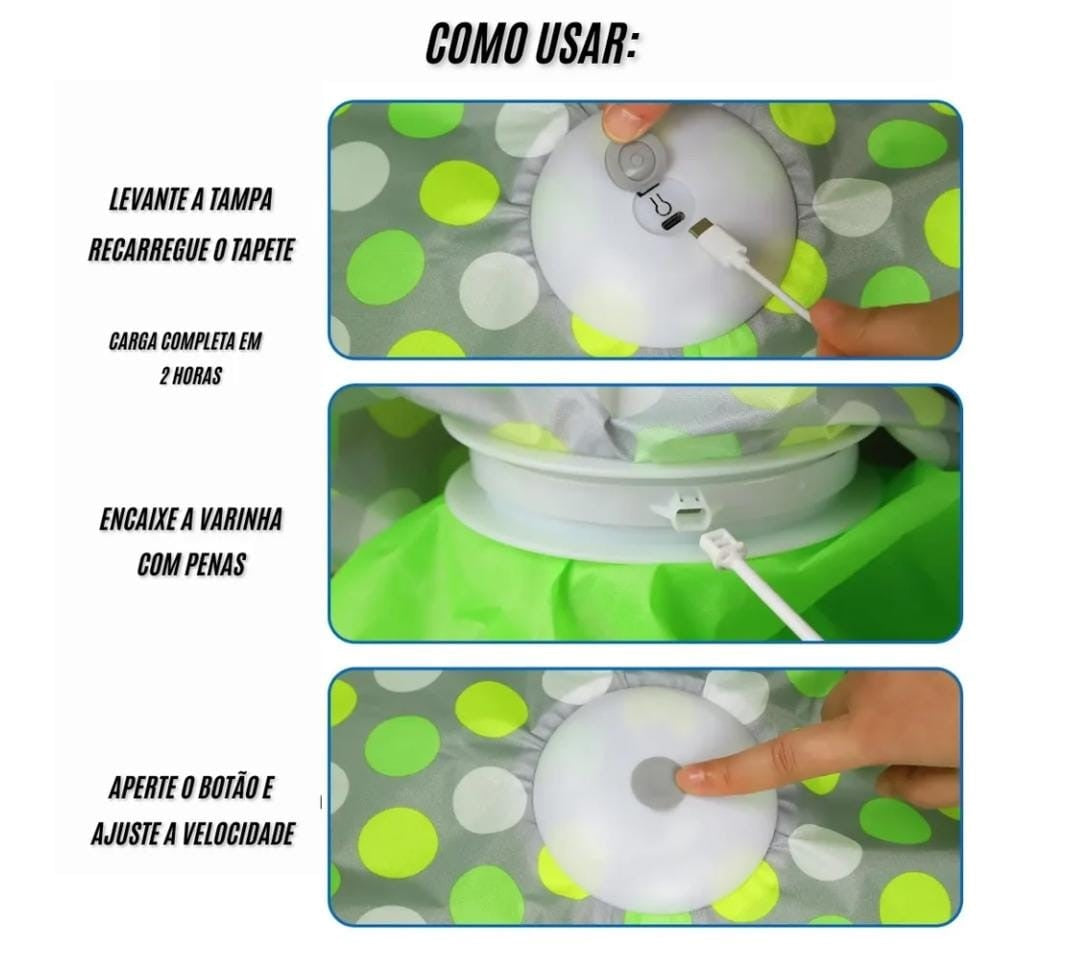 COMO USAR:

LEVANTE A TAMPA
RECARREGUE O TAPETE

CARGA COMPLETA EM 2 HORAS

ENCAIXE A VARINHA COM PENAS

APERTE O BOTÃO E AJUSTE A VELOCIDADE